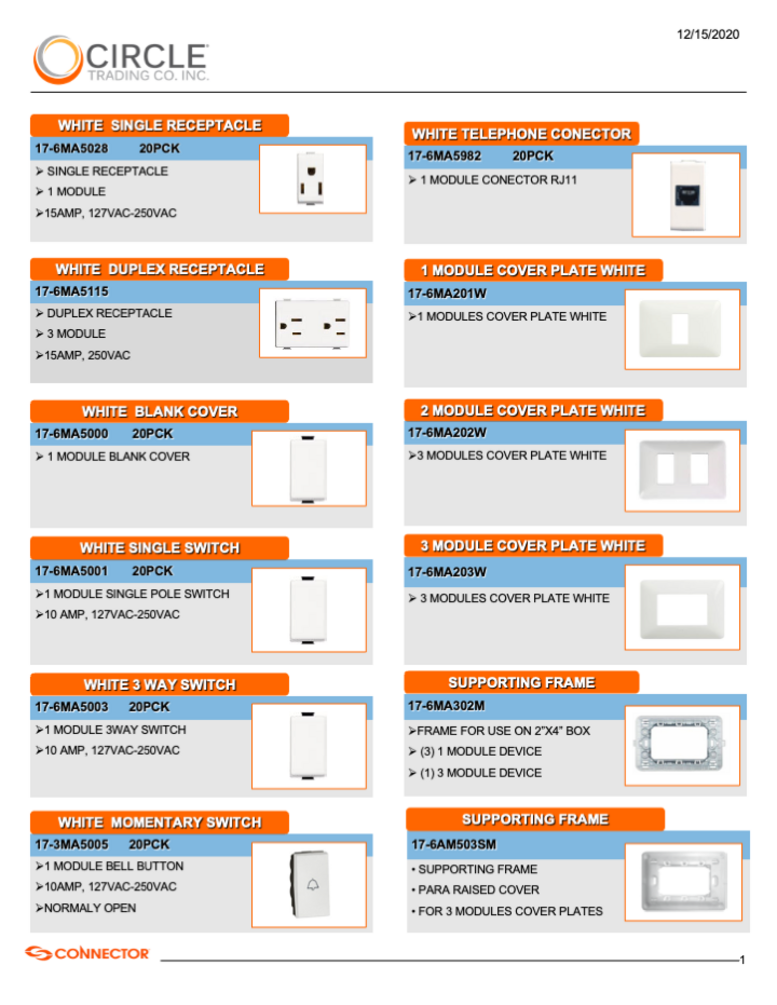 12/15/2020

CIRCLE TRADING CO. INC.

WHITE SINGLE RECEPTACLE
17-6MA5028 20PCK
➢ SINGLE RECEPTACLE
➢ 1 MODULE
➢15AMP, 127VAC-250VAC

WHITE DUPLEX RECEPTACLE
17-6MA5115
➢ DUPLEX RECEPTACLE
➢ 3 MODULE
➢15AMP, 250VAC

WHITE BLANK COVER
17-6MA5000 20PCK
➢ 1 MODULE BLANK COVER

WHITE SINGLE SWITCH
17-6MA5001 20PCK
➢1 MODULE SINGLE POLE SWITCH
➢10 AMP, 127VAC-250VAC

WHITE 3 WAY SWITCH
17-6MA5003 20PCK
➢1 MODULE 3WAY SWITCH
➢10 AMP, 127VAC-250VAC

WHITE MOMENTARY SWITCH
17-3MA5005 20PCK
➢1 MODULE BELL BUTTON
➢10AMP, 127VAC-250VAC
➢NORMALY OPEN

WHITE TELEPHONE CONECTOR
17-6MA5982 20PCK
➢ 1 MODULE CONECTOR RJ11

1 MODULE COVER PLATE WHITE
17-6MA201W
➢1 MODULES COVER PLATE WHITE

2 MODULE COVER PLATE WHITE
17-6MA202W
➢3 MODULES COVER PLATE WHITE

3 MODULE COVER PLATE WHITE
17-6MA203W
➢ 3 MODULES COVER PLATE WHITE

SUPPORTING FRAME
17-6MA302M
➢FRAME FOR USE ON 2"X4" BOX
➢ (3) 1 MODULE DEVICE
➢ (1) 3 MODULE DEVICE

SUPPORTING FRAME
17-6AM503SM
• SUPPORTING FRAME
• PARA RAISED COVER
• FOR 3 MODULES COVER PLATES

CONNECTOR

1