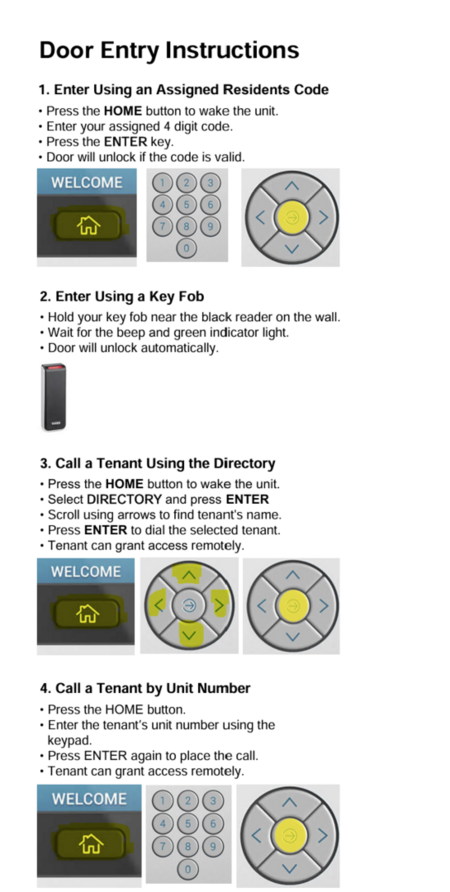 Door Entry Instructions

1. Enter Using an Assigned Residents Code
• Press the HOME button to wake the unit.
• Enter your assigned 4 digit code.
• Press the ENTER key.
• Door will unlock if the code is valid.

WELCOME

1 2 3
4 5 6
7 8 9
0

2. Enter Using a Key Fob
• Hold your key fob near the black reader on the wall.
• Wait for the beep and green indicator light.
• Door will unlock automatically.

3. Call a Tenant Using the Directory
• Press the HOME button to wake the unit.
• Select DIRECTORY and press ENTER
• Scroll using arrows to find tenant's name.
• Press ENTER to dial the selected tenant.
• Tenant can grant access remotely.

WELCOME

4. Call a Tenant by Unit Number
• Press the HOME button.
• Enter the tenant's unit number using the keypad.
• Press ENTER again to place the call.
• Tenant can grant access remotely.

WELCOME

1 2 3
4 5 6
7 8 9
0