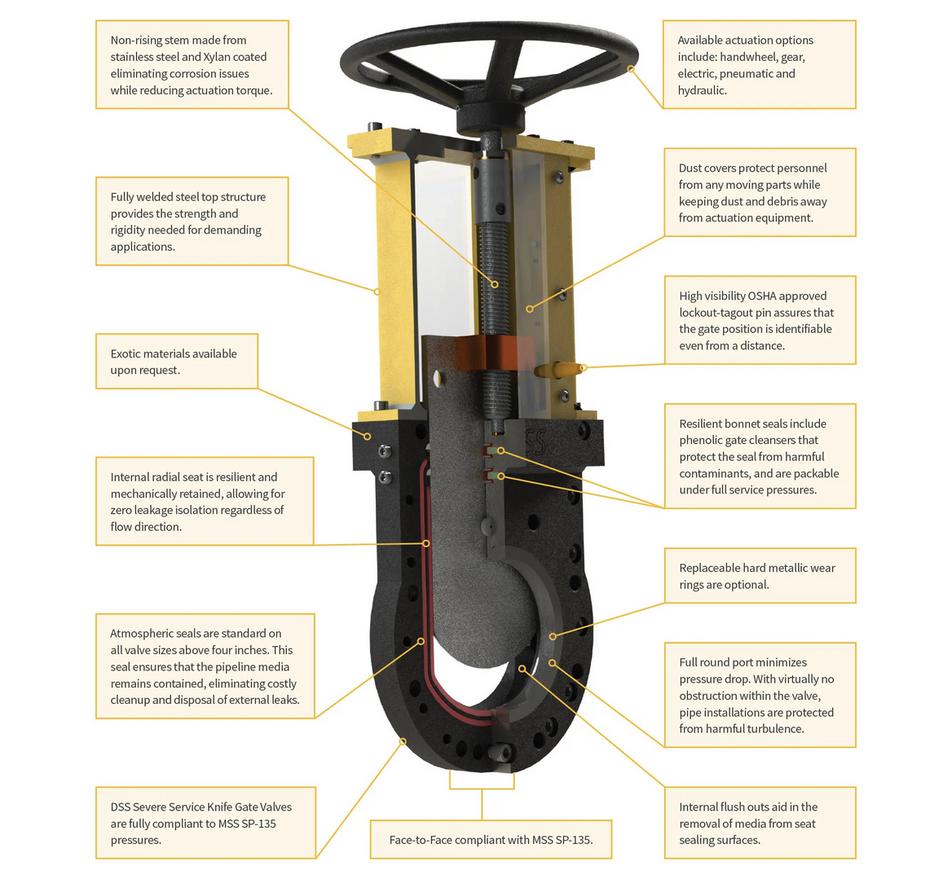 Non-rising stem made from stainless steel and Xylan coated eliminating corrosion issues while reducing actuation torque.

Fully welded steel top structure provides the strength and rigidity needed for demanding applications.

Exotic materials available upon request.

Internal radial seat is resilient and mechanically retained, allowing for zero leakage isolation regardless of flow direction.

Atmospheric seals are standard on all valve sizes above four inches. This seal ensures that the pipeline media remains contained, eliminating costly cleanup and disposal of external leaks.

DSS Severe Service Knife Gate Valves are fully compliant to MSS SP-135 pressures.

Face-to-Face compliant with MSS SP-135.

Available actuation options include: handwheel, gear, electric, pneumatic and hydraulic.

Dust covers protect personnel from any moving parts while keeping dust and debris away from actuation equipment.

High visibility OSHA approved lockout-tagout pin assures that the gate position is identifiable even from a distance.

Resilient bonnet seals include phenolic gate cleansers that protect the seal from harmful contaminants, and are packable under full service pressures.

Replaceable hard metallic wear rings are optional.

Full round port minimizes pressure drop. With virtually no obstruction within the valve, pipe installations are protected from harmful turbulence.

Internal flush outs aid in the removal of media from seat sealing surfaces.