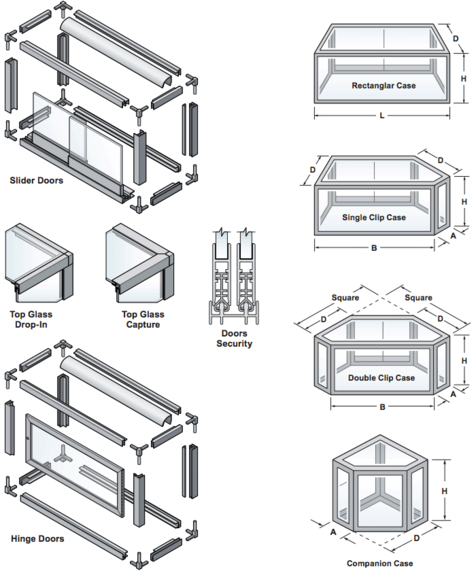 Slider Doors

Top Glass Drop-In

Top Glass Capture

Doors Security

Hinge Doors

D

H

Rectanglar Case

L

D

D

H

Single Clip Case

A

B

Square

Square

D

D

H

Double Clip Case

A

B

H

A

D

Companion Case