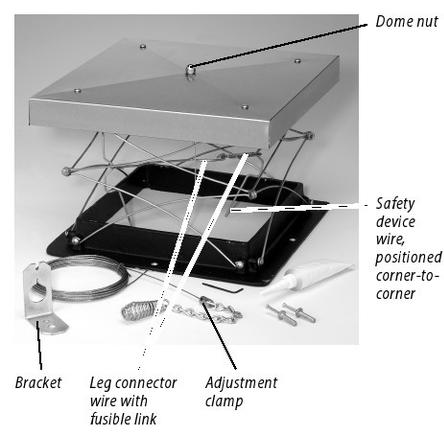 Dome nut

Safety device wire, positioned corner-to-corner

Bracket

Leg connector wire with fusible link

Adjustment clamp