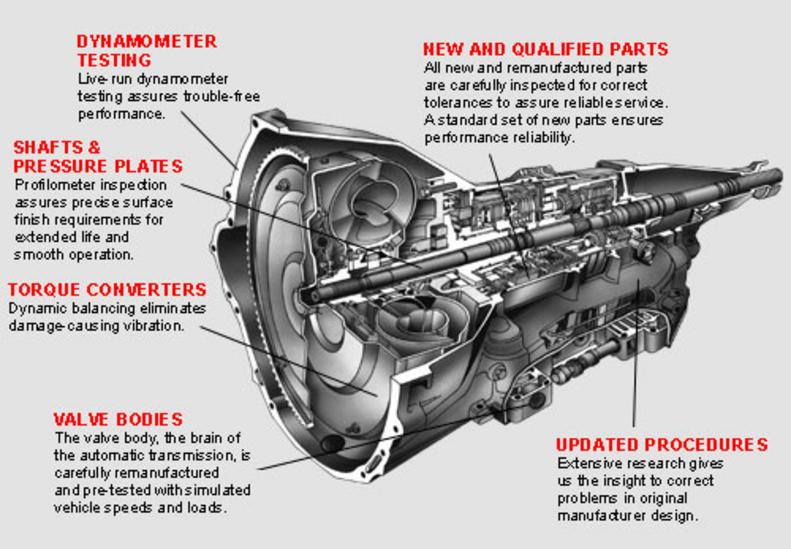 DYNAMOMETER TESTING
Live-run dynamometer testing assures trouble-free performance.

SHAFTS & PRESSURE PLATES
Profilometer inspection assures precise surface finish requirements for extended life and smooth operation.

TORQUE CONVERTERS
Dynamic balancing eliminates damage-causing vibration.

VALVE BODIES
The valve body, the brain of the automatic transmission, is carefully remanufactured and pre-tested with simulated vehicle speeds and loads.

NEW AND QUALIFIED PARTS
All new and remanufactured parts are carefully inspected for correct tolerances to assure reliable service. A standard set of new parts ensures performance reliability.

UPDATED PROCEDURES
Extensive research gives us the insight to correct problems in original manufacturer design.