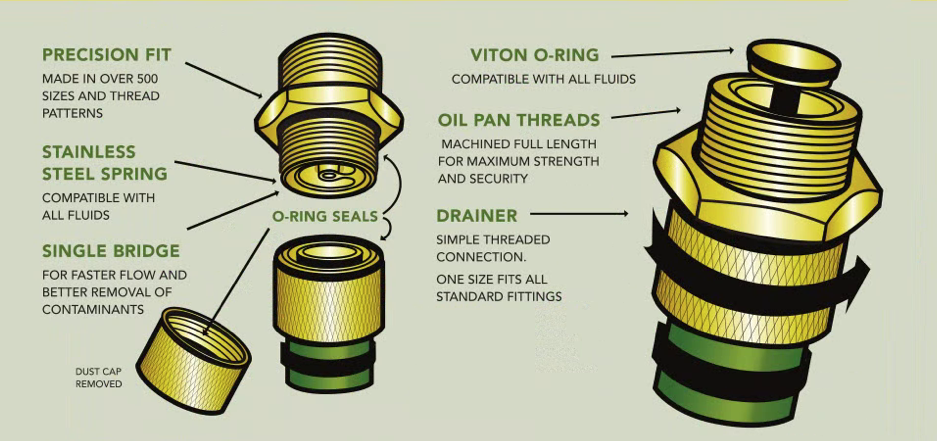 PRECISION FIT
MADE IN OVER 500 SIZES AND THREAD PATTERNS

STAINLESS STEEL SPRING
COMPATIBLE WITH ALL FLUIDS

SINGLE BRIDGE
FOR FASTER FLOW AND BETTER REMOVAL OF CONTAMINANTS

DUST CAP REMOVED

O-RING SEALS

VITON O-RING
COMPATIBLE WITH ALL FLUIDS

OIL PAN THREADS
MACHINED FULL LENGTH FOR MAXIMUM STRENGTH AND SECURITY

DRAINER
SIMPLE THREADED CONNECTION.

ONE SIZE FITS ALL STANDARD FITTINGS