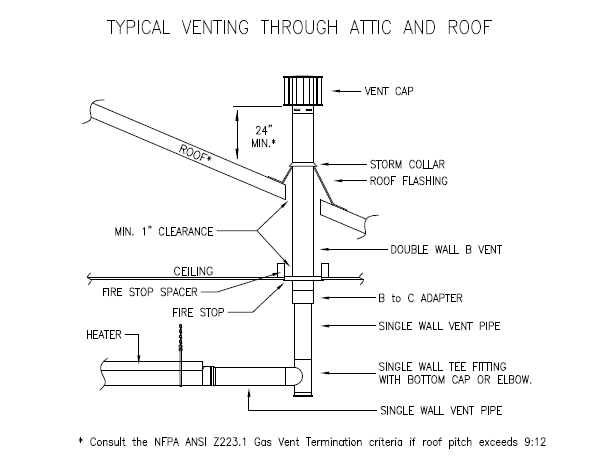 TYPICAL VENTING THROUGH ATTIC AND ROOF

VENT CAP

24" MIN.*

ROOF*

STORM COLLAR

ROOF FLASHING

MIN. 1" CLEARANCE

DOUBLE WALL B VENT

CEILING

FIRE STOP SPACER

B to C ADAPTER

FIRE STOP

SINGLE WALL VENT PIPE

HEATER

SINGLE WALL TEE FITTING WITH BOTTOM CAP OR ELBOW.

SINGLE WALL VENT PIPE

* Consult the NFPA ANSI Z223.1 Gas Vent Termination criteria if roof pitch exceeds 9:12