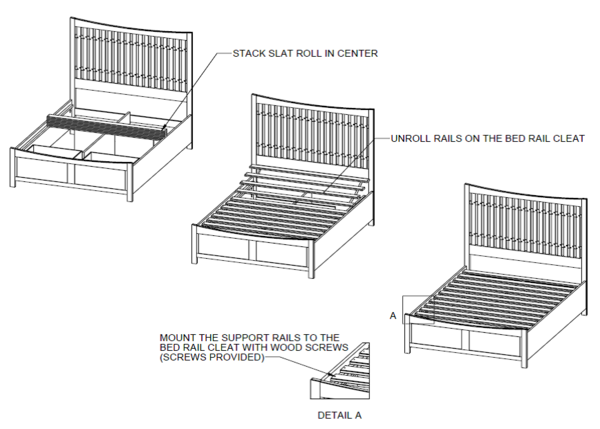 STACK SLAT ROLL IN CENTER

UNROLL RAILS ON THE BED RAIL CLEAT

A

MOUNT THE SUPPORT RAILS TO THE BED RAIL CLEAT WITH WOOD SCREWS (SCREWS PROVIDED)

DETAIL A