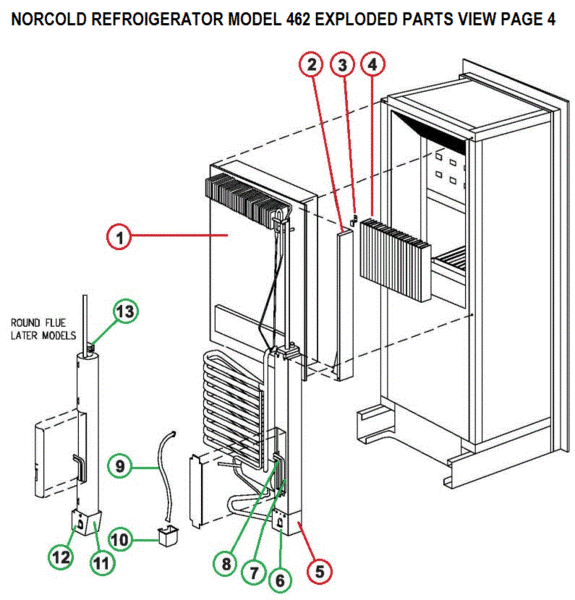 NORCOLD REFROIGERATOR MODEL 462 EXPLODED PARTS VIEW PAGE 4

2
3
4
1
ROUND FLUE
LATER MODELS
13
9
10
12
11
8
7
6
5