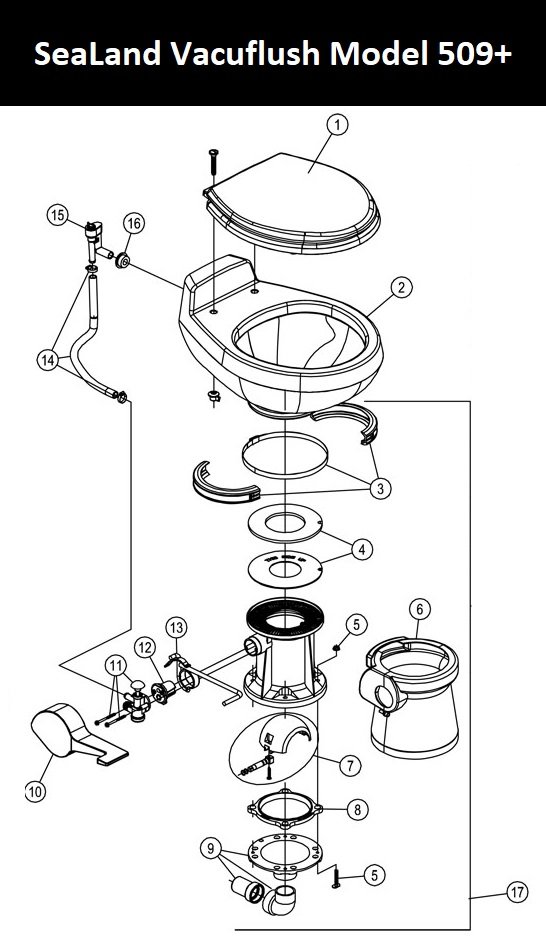 SeaLand Vacuflush Model 509+

1
15
16
2
14
3
4
5
6
13
12
11
7
10
8
9
5
17