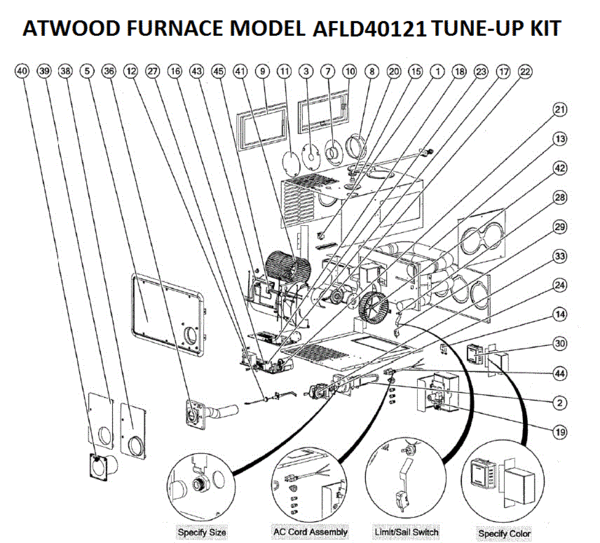 ATWOOD FURNACE MODEL AFLD40121 TUNE-UP KIT

40 39 38 5 36 12 27 16 43 45 41 9 11 3 7 10 8 20 15 1 18 23 17 22

21
13
42
28
29
33
24
14
30
44
2
19

Specify Size
AC Cord Assembly
Limit/Sail Switch
Specify Color