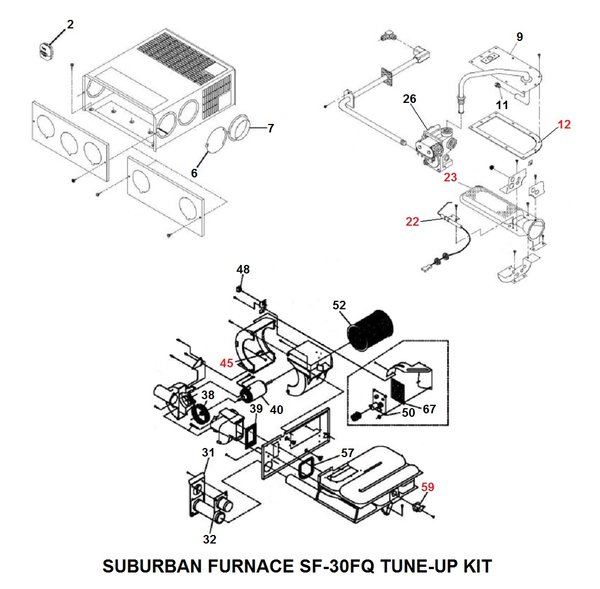 2
7
6
9
26
11
12
23
22
48
52
45
38
39
40
50
67
31
57
59
32
SUBURBAN FURNACE SF-30FQ TUNE-UP KIT