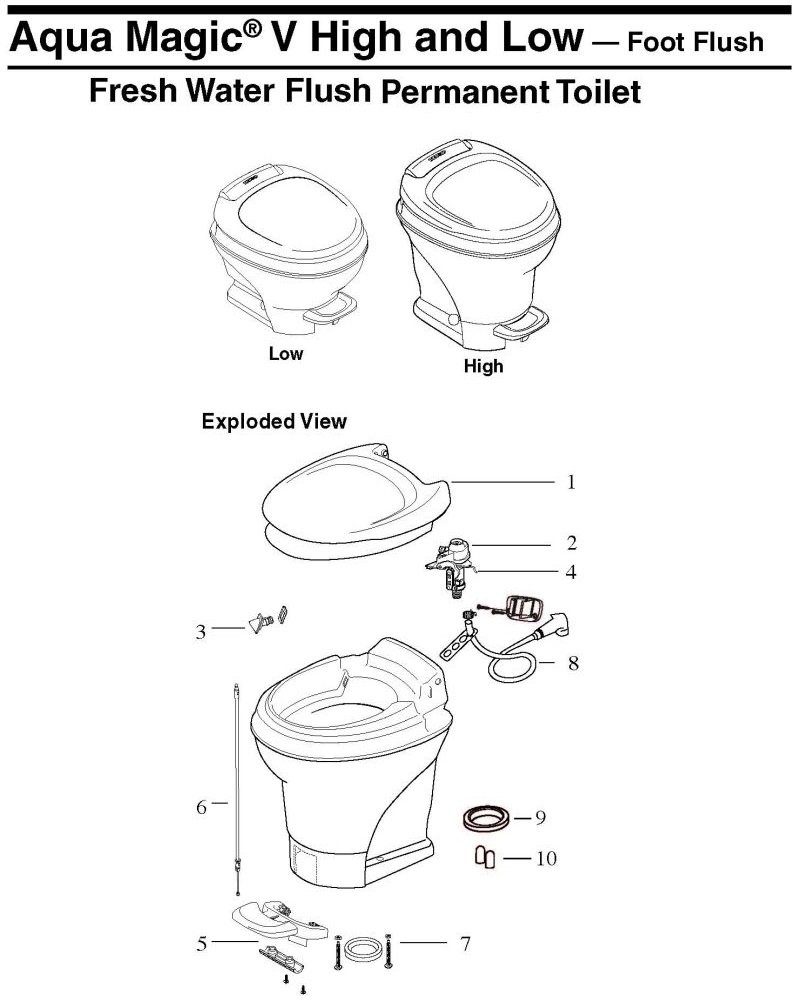 Aqua Magic® V High and Low — Foot Flush

Fresh Water Flush Permanent Toilet

Low

High

Exploded View

1

2

4

3

8

6

9

10

5

7