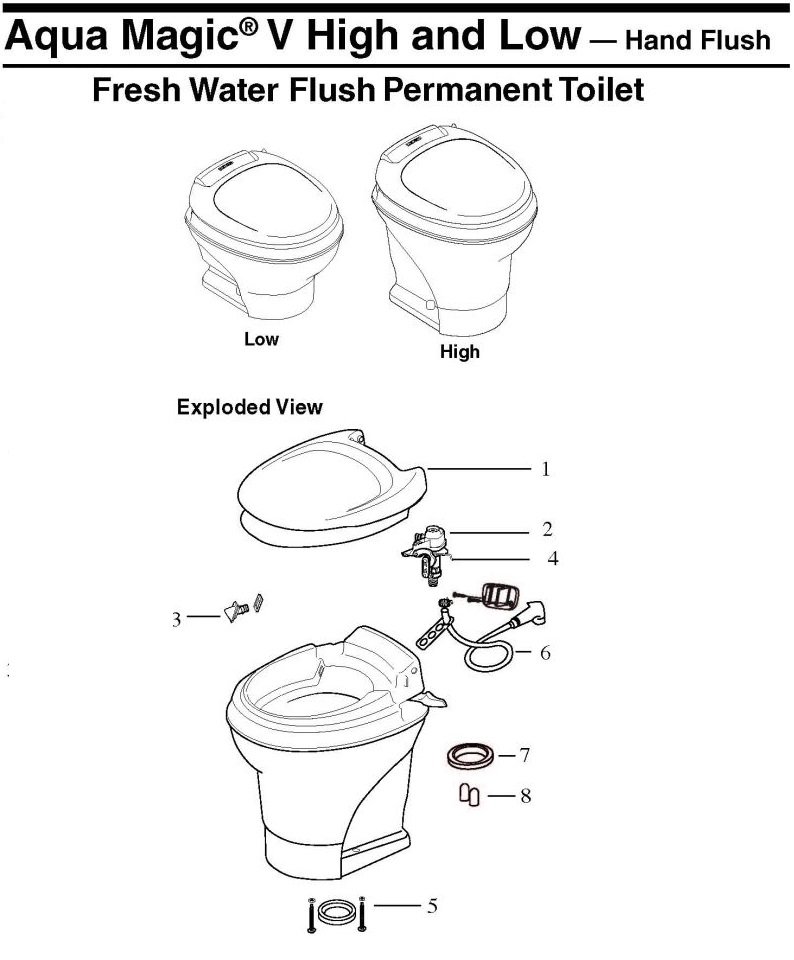 Aqua Magic® V High and Low — Hand Flush

Fresh Water Flush Permanent Toilet

Low

High

Exploded View

1

2

4

3

6

7

8

5