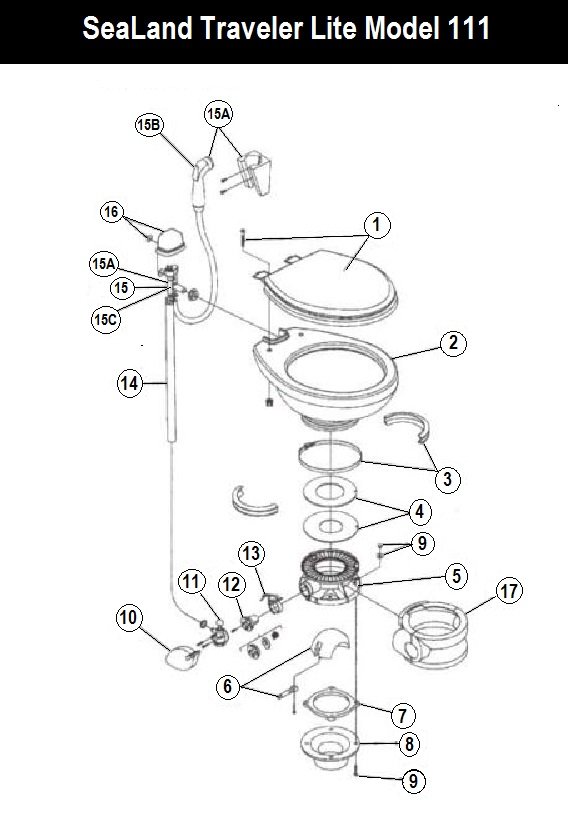 SeaLand Traveler Lite Model 111

15B
15A
16
1
15A
15
15C
2
14
3
4
9
13
5
17
11
12
10
6
7
8
9