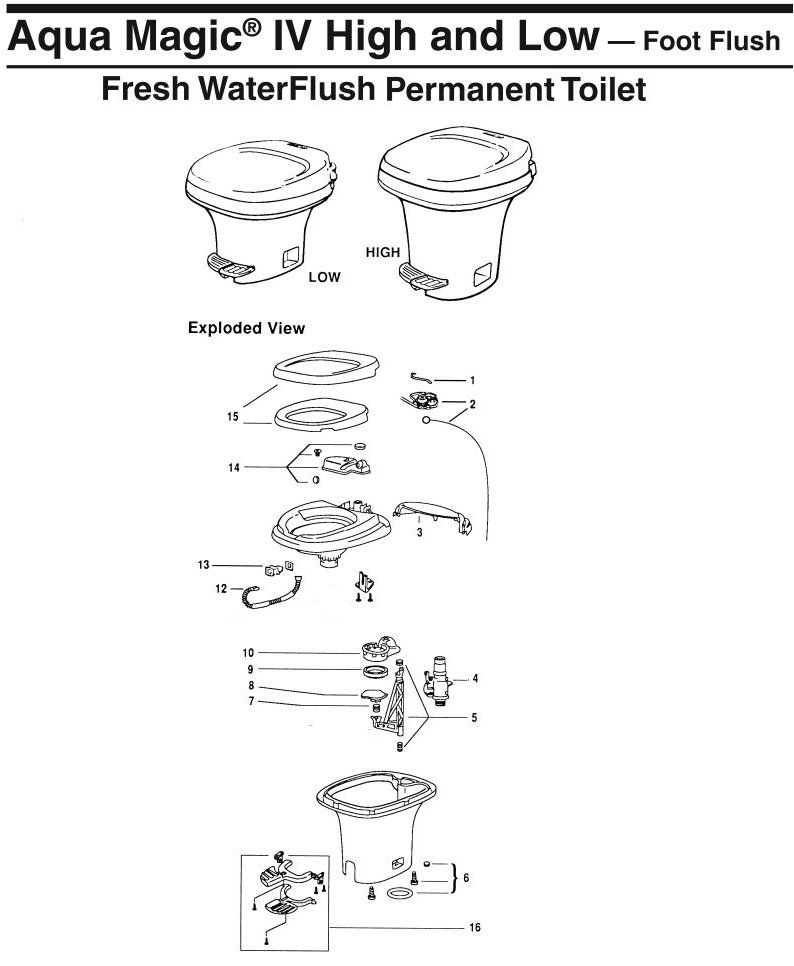 Aqua Magic® IV High and Low — Foot Flush

Fresh WaterFlush Permanent Toilet

LOW

HIGH

Exploded View

1
2
15
14
3
13
12
10
9
8
7
4
5
6
16