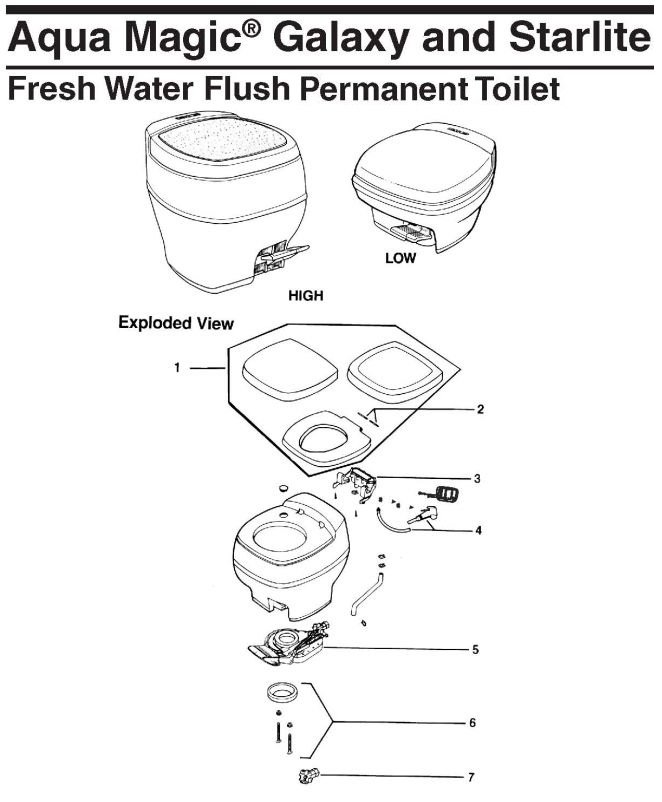 Aqua Magic® Galaxy and Starlite

Fresh Water Flush Permanent Toilet

LOW

HIGH

Exploded View

1

2

3

4

5

6

7