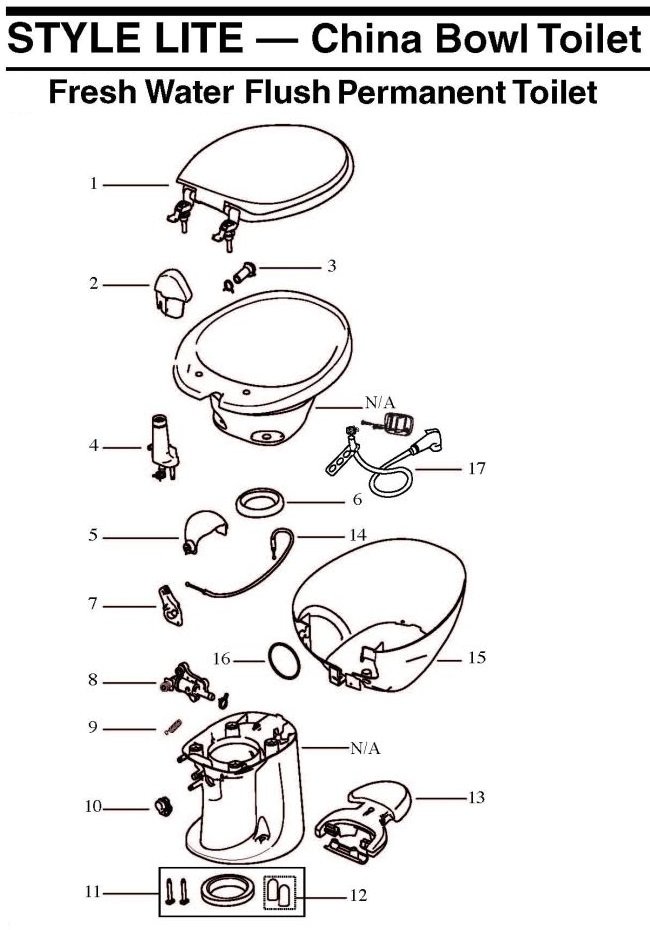 STYLE LITE — China Bowl Toilet

Fresh Water Flush Permanent Toilet

1
2
3
N/A
4
17
6
5
14
7
16
15
8
9
N/A
10
13
11
12