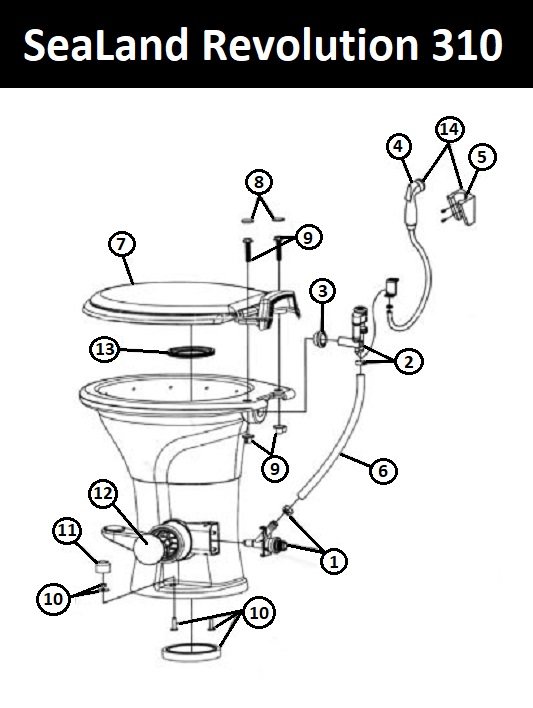 SeaLand Revolution 310

4
14
5
8
9
7
3
13
2
9
6
12
11
1
10
10