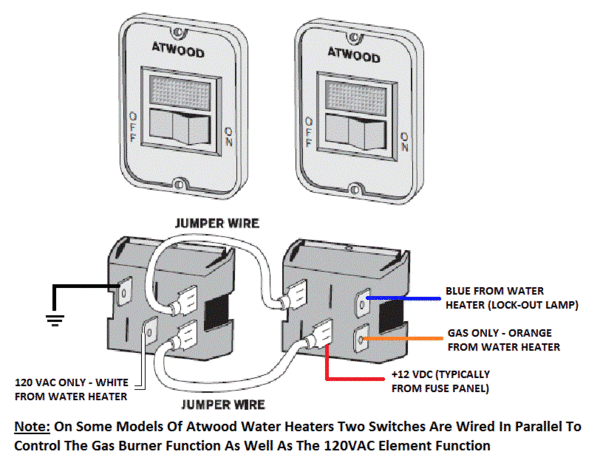 ATWOOD

OFF

ON

ATWOOD

OFF

ON

JUMPER WIRE

BLUE FROM WATER HEATER (LOCK-OUT LAMP)

GAS ONLY - ORANGE FROM WATER HEATER

+12 VDC (TYPICALLY FROM FUSE PANEL)

120 VAC ONLY - WHITE FROM WATER HEATER

JUMPER WIRE

Note: On Some Models Of Atwood Water Heaters Two Switches Are Wired In Parallel To Control The Gas Burner Function As Well As The 120VAC Element Function